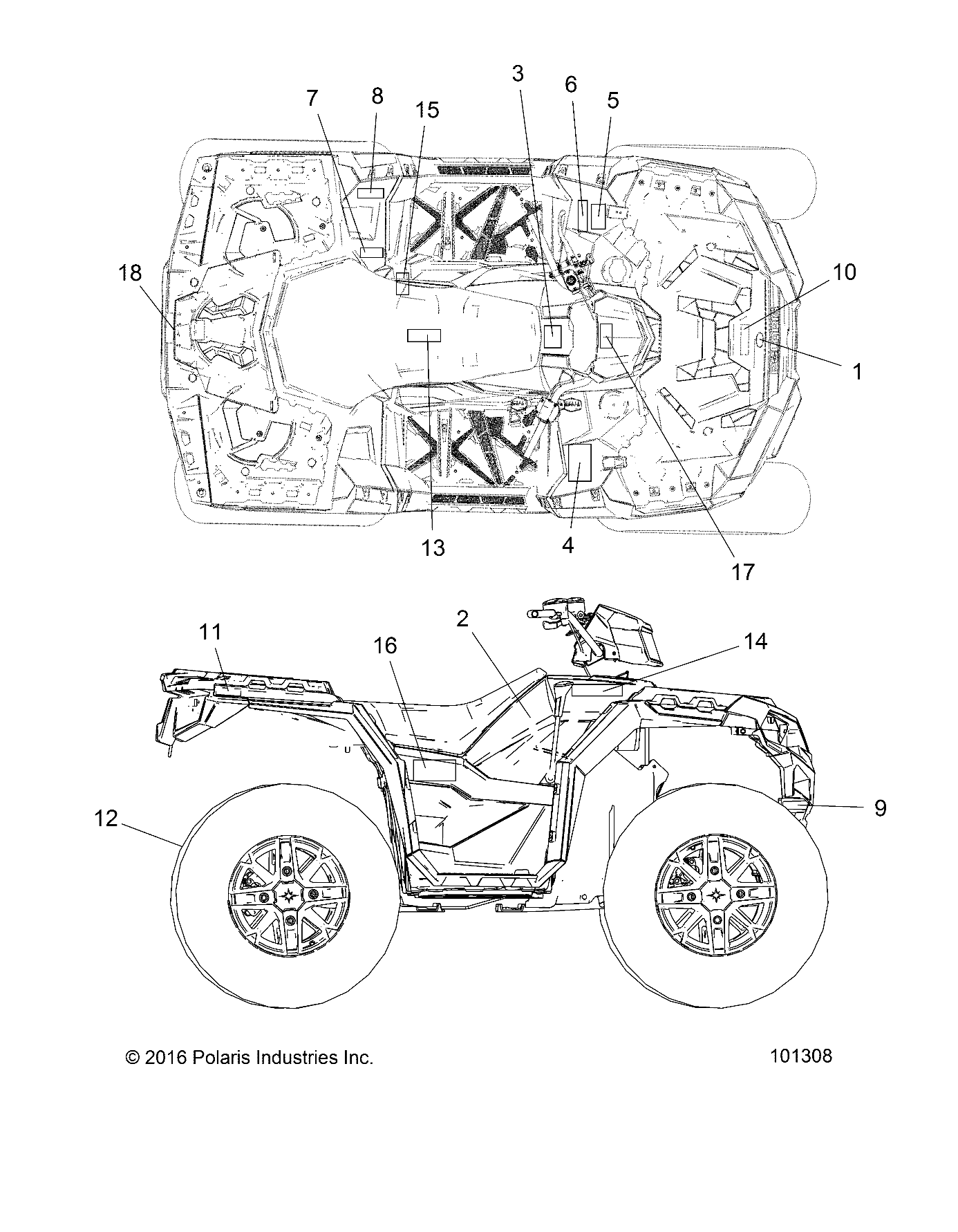 7
8
15
3
6
5
18
10
1
13
4
17
11
16
2
14
12
9

© 2016 Polaris Industries Inc.

101308